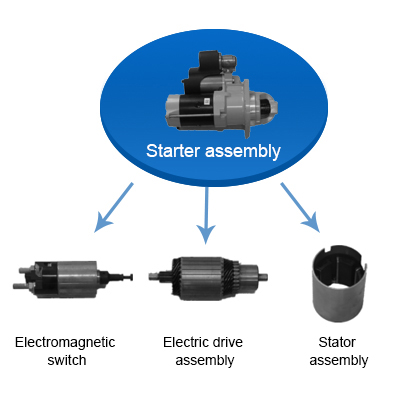 Starter assembly

Electromagnetic switch

Electric drive assembly

Stator assembly